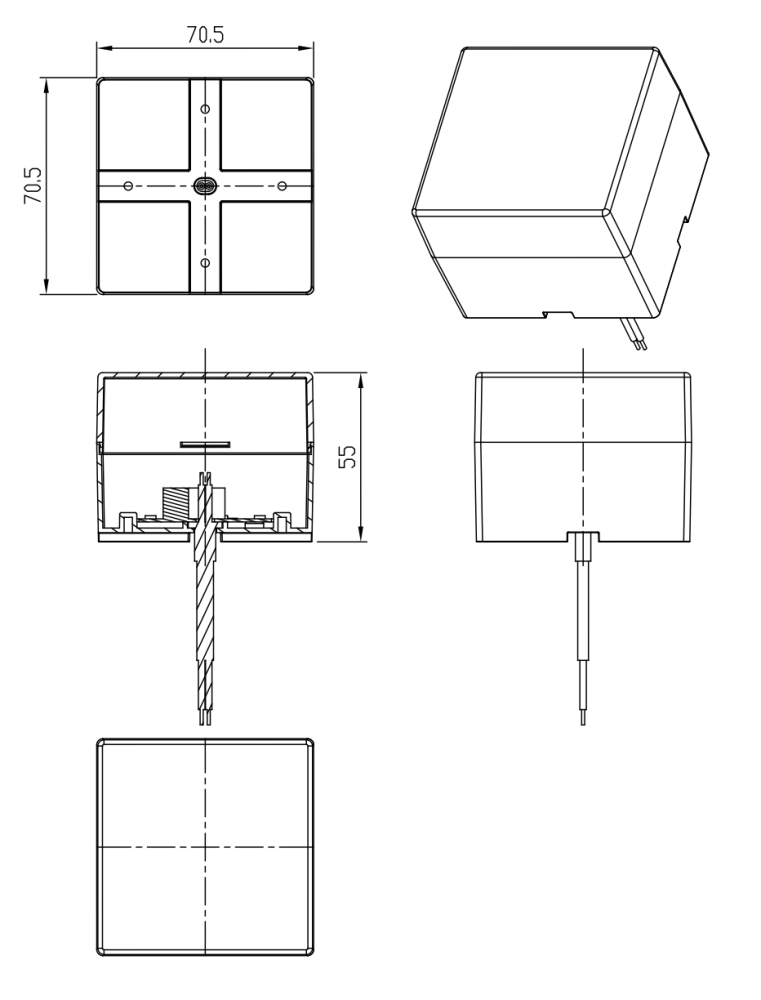 70.5

70.5

55