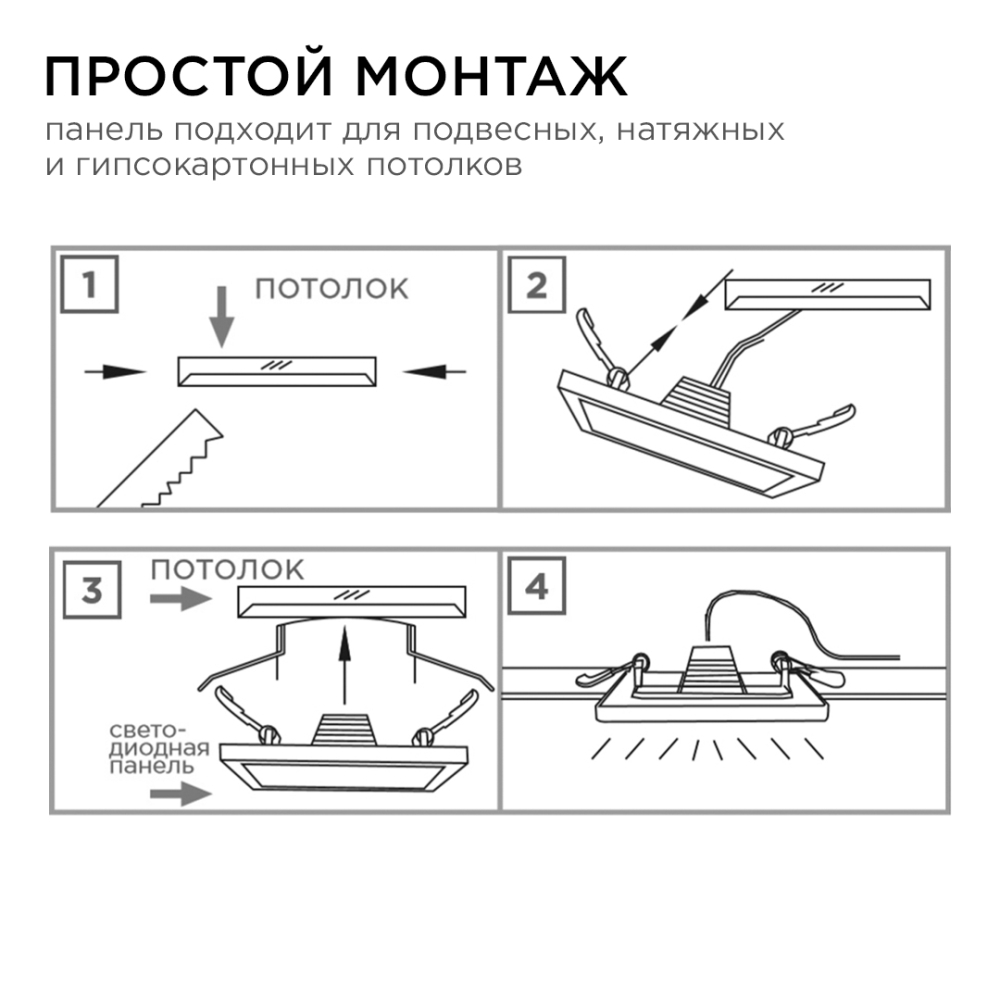 ПРОСТОЙ МОНТАЖ
панель подходит для подвесных, натяжных и гипсокартонных потолков

1
ПОТОЛОК

2

3
ПОТОЛОК
светодиодная панель

4