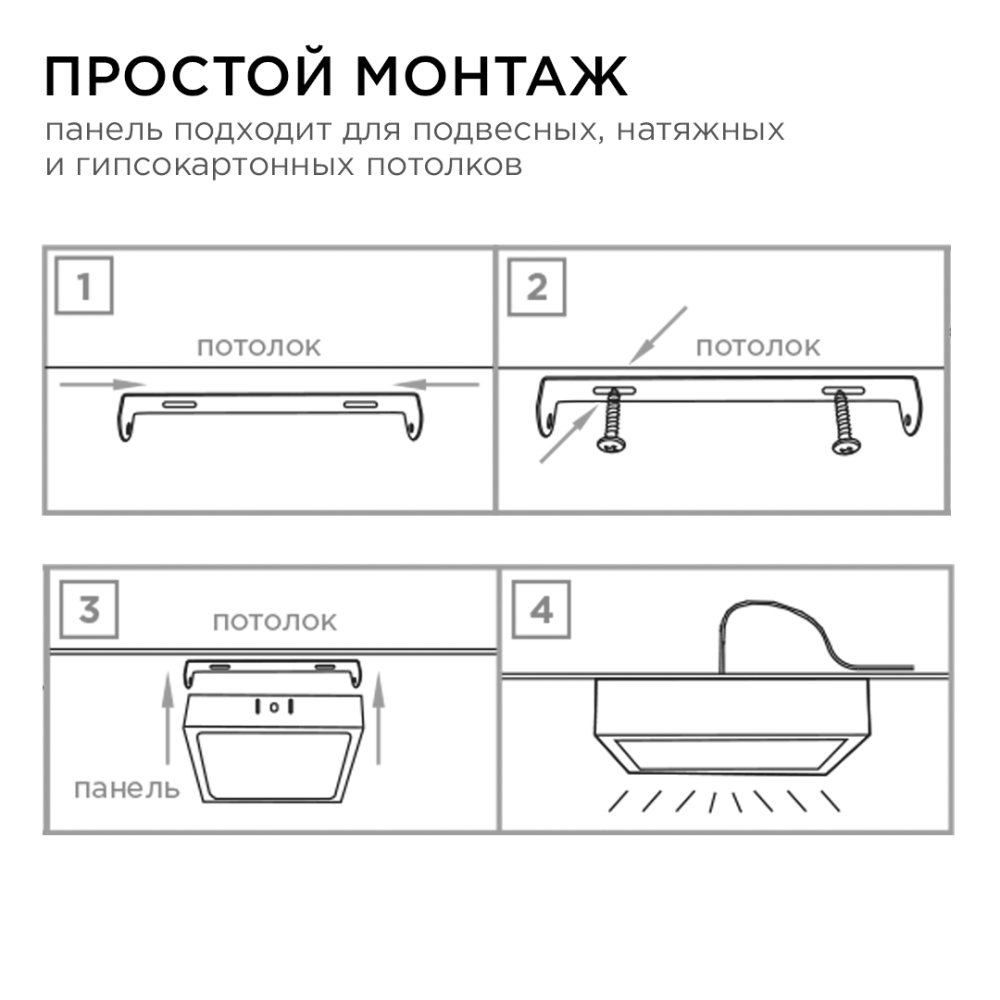 ПРОСТОЙ МОНТАЖ
панель подходит для подвесных, натяжных и гипсокартонных потолков

1
потолок

2
потолок

3
потолок
панель

4