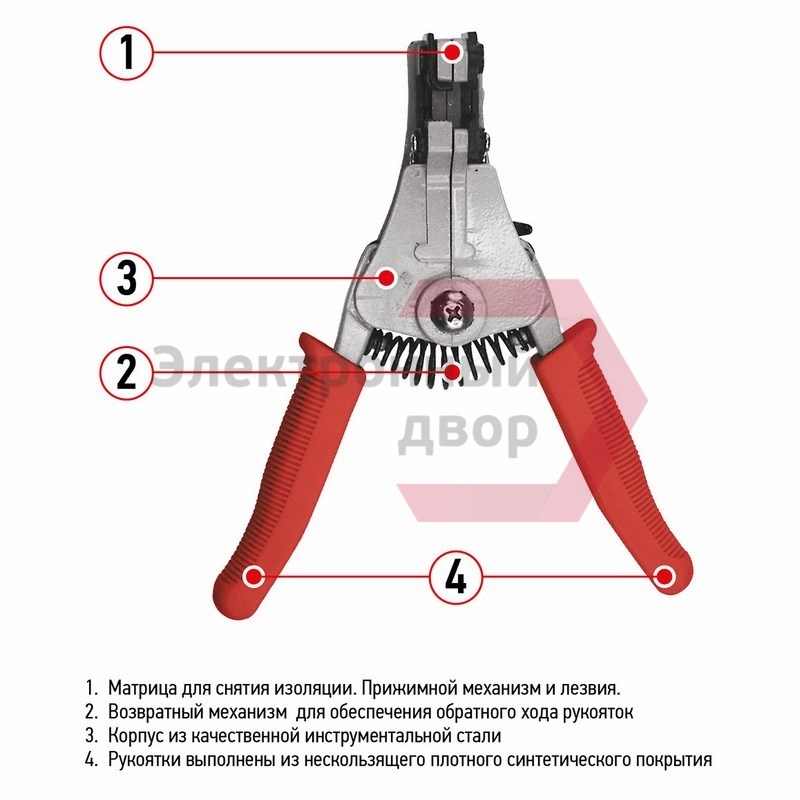 1

3

2

Электронный двор

4

1. Матрица для снятия изоляции. Прижимной механизм и лезвия.
2. Возвратный механизм для обеспечения обратного хода рукояток
3. Корпус из качественной инструментальной стали
4. Рукоятки выполнены из нескользящего плотного синтетического покрытия