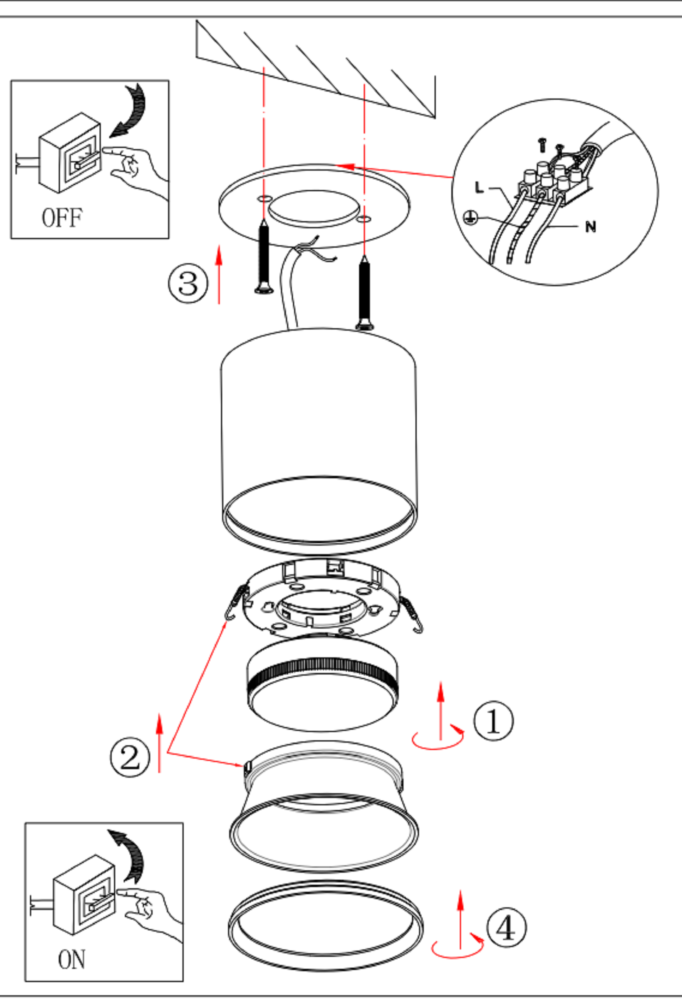 OFF

L

N

③

①

②

ON

④